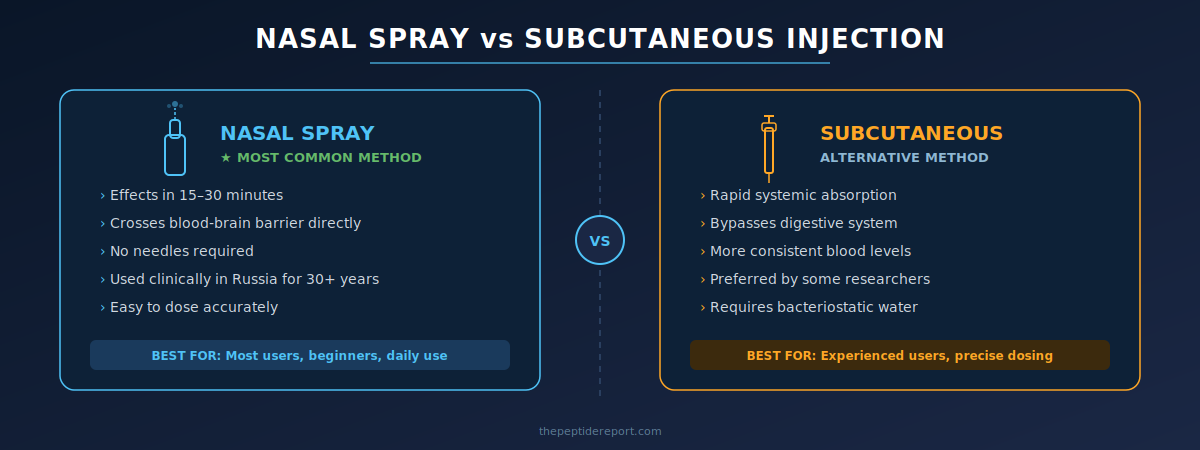 NASAL SPRAY vs SUBCUTANEOUS INJECTION

NASAL SPRAY
★ MOST COMMON METHOD

› Effects in 15–30 minutes
› Crosses blood-brain barrier directly
› No needles required
› Used clinically in Russia for 30+ years
› Easy to dose accurately

BEST FOR: Most users, beginners, daily use

VS

SUBCUTANEOUS
ALTERNATIVE METHOD

› Rapid systemic absorption
› Bypasses digestive system
› More consistent blood levels
› Preferred by some researchers
› Requires bacteriostatic water

BEST FOR: Experienced users, precise dosing

thepeptidereport.com